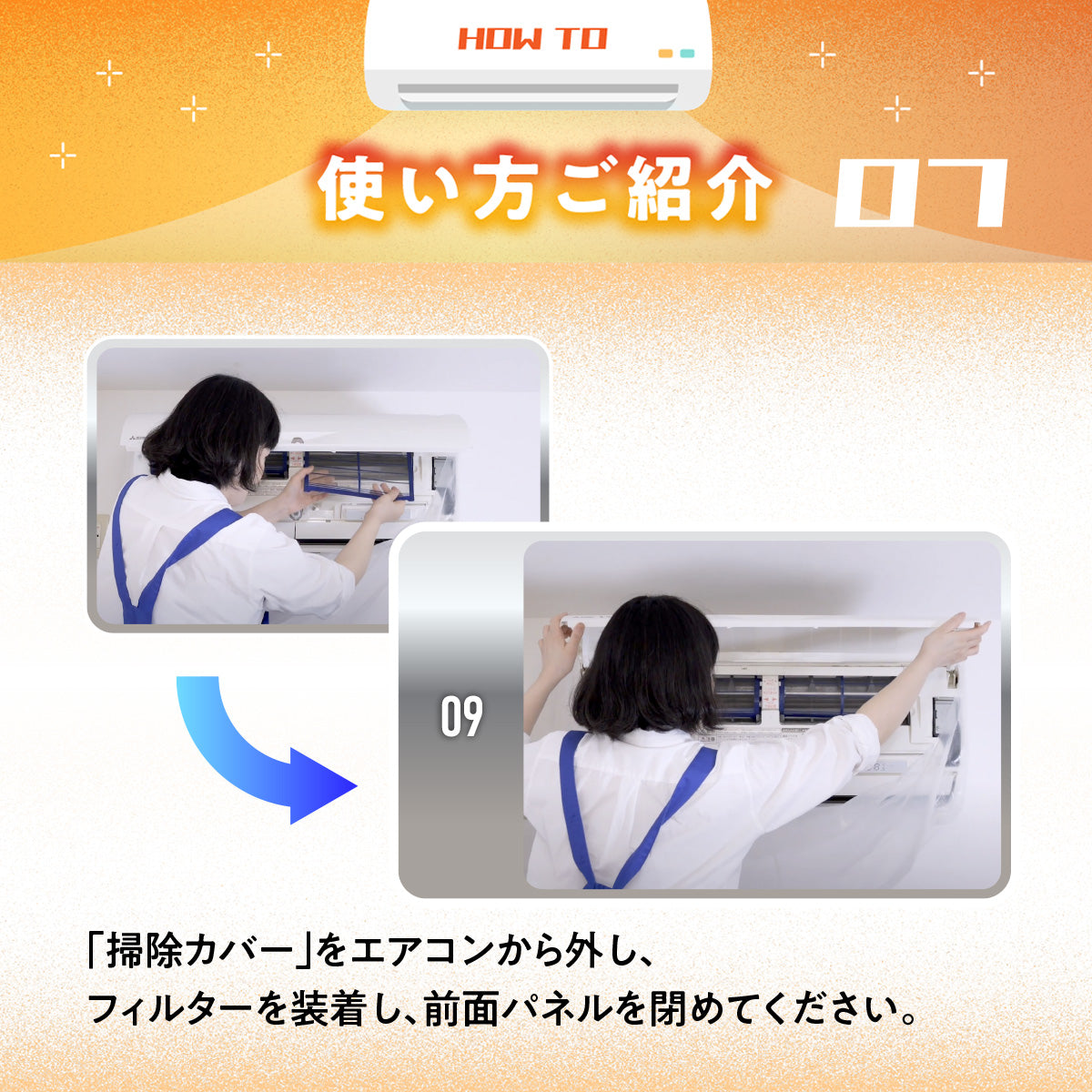 HOW TO

使い方ご紹介 07

09

「掃除カバー」をエアコンから外し、
フィルターを装着し、前面パネルを閉めてください。