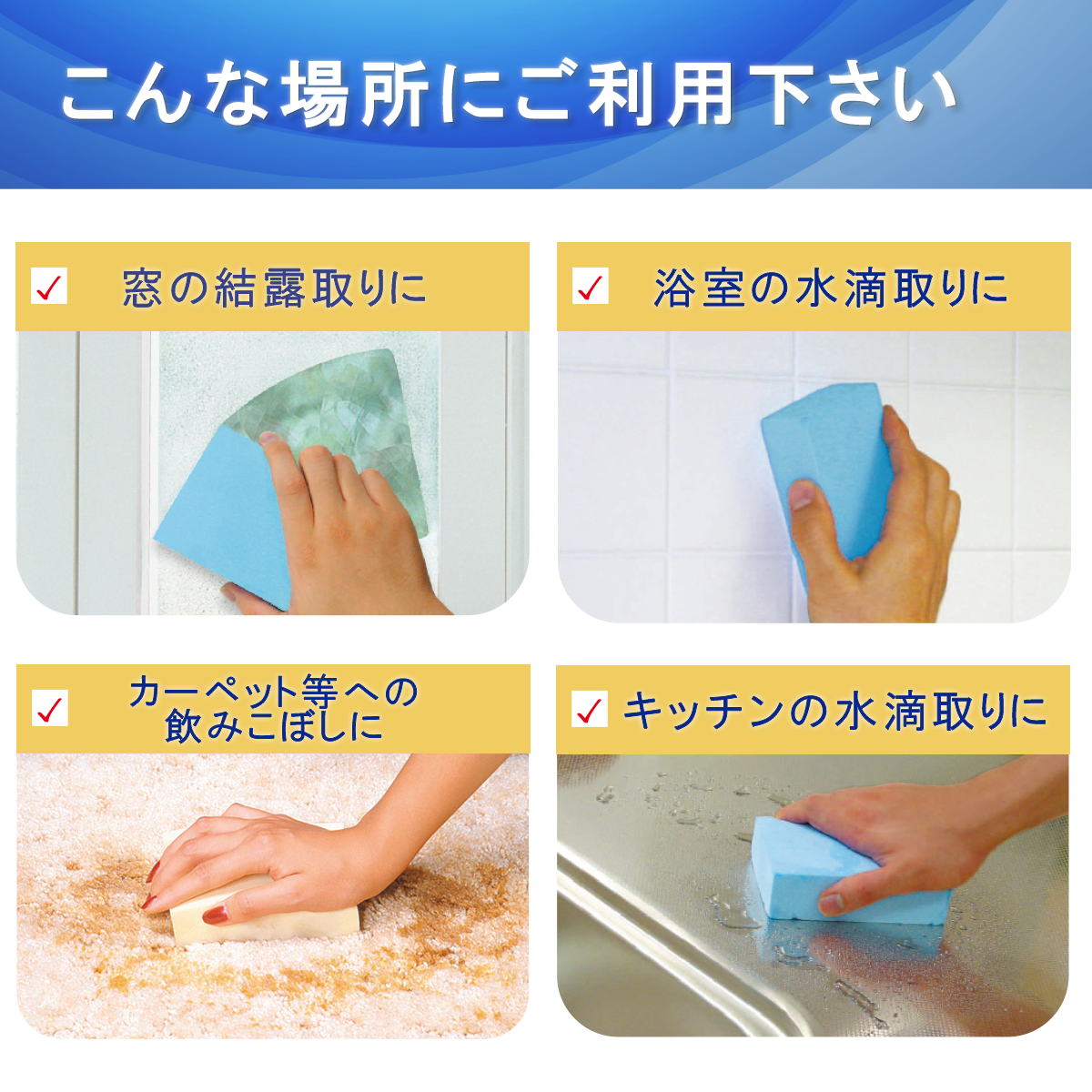 こんな場所にご利用下さい

✓ 窓の結露取りに

✓ 浴室の水滴取りに

✓ カーペット等への飲みこぼしに

✓ キッチンの水滴取りに