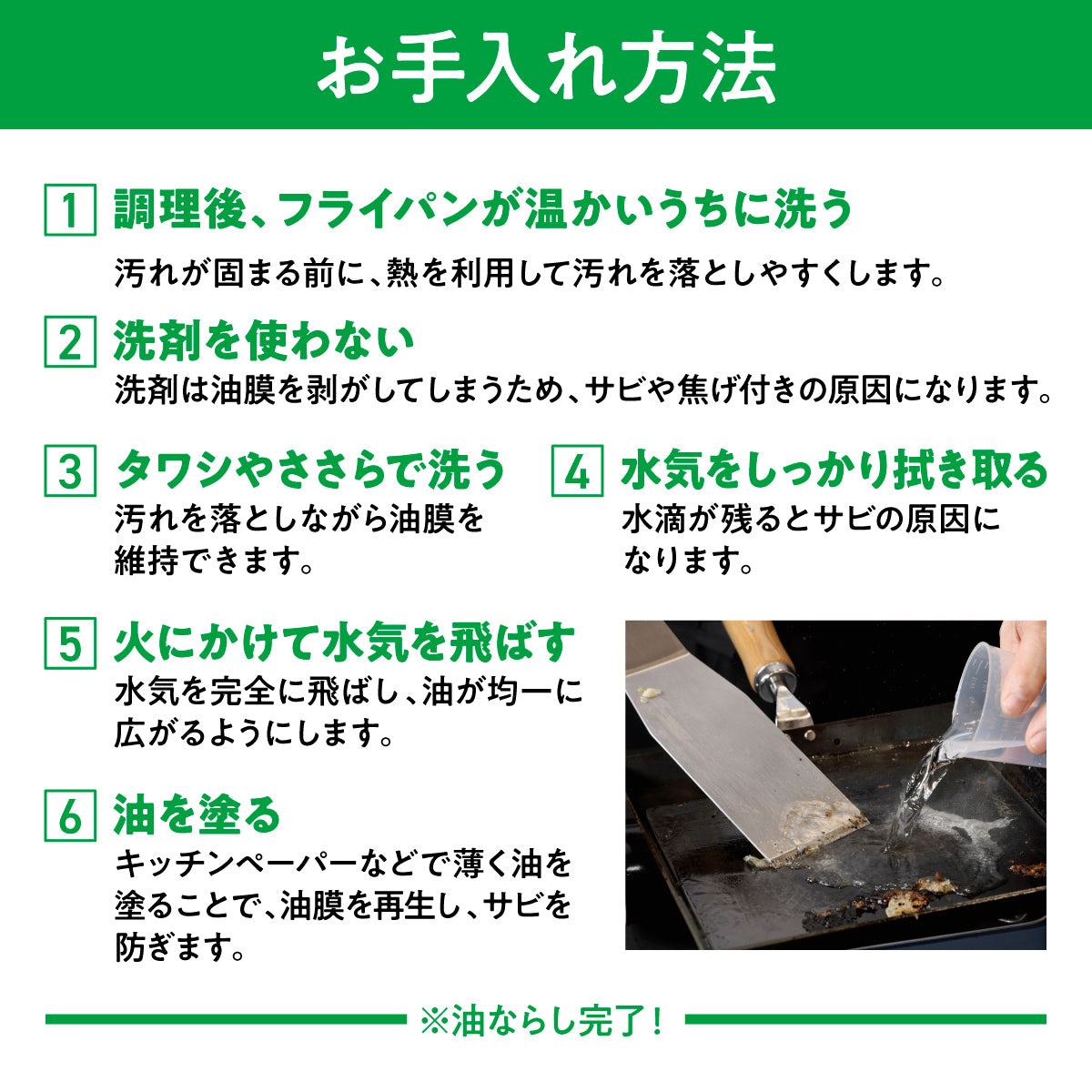 お手入れ方法

1 調理後、フライパンが温かいうちに洗う
汚れが固まる前に、熱を利用して汚れを落としやすくします。

2 洗剤を使わない
洗剤は油膜を剥がしてしまうため、サビや焦げ付きの原因になります。

3 タワシやささらで洗う
汚れを落としながら油膜を維持できます。

4 水気をしっかり拭き取る
水滴が残るとサビの原因になります。

5 火にかけて水気を飛ばす
水気を完全に飛ばし、油が均一に広がるようにします。

6 油を塗る
キッチンペーパーなどで薄く油を塗ることで、油膜を再生し、サビを防ぎます。

※油ならし完了！