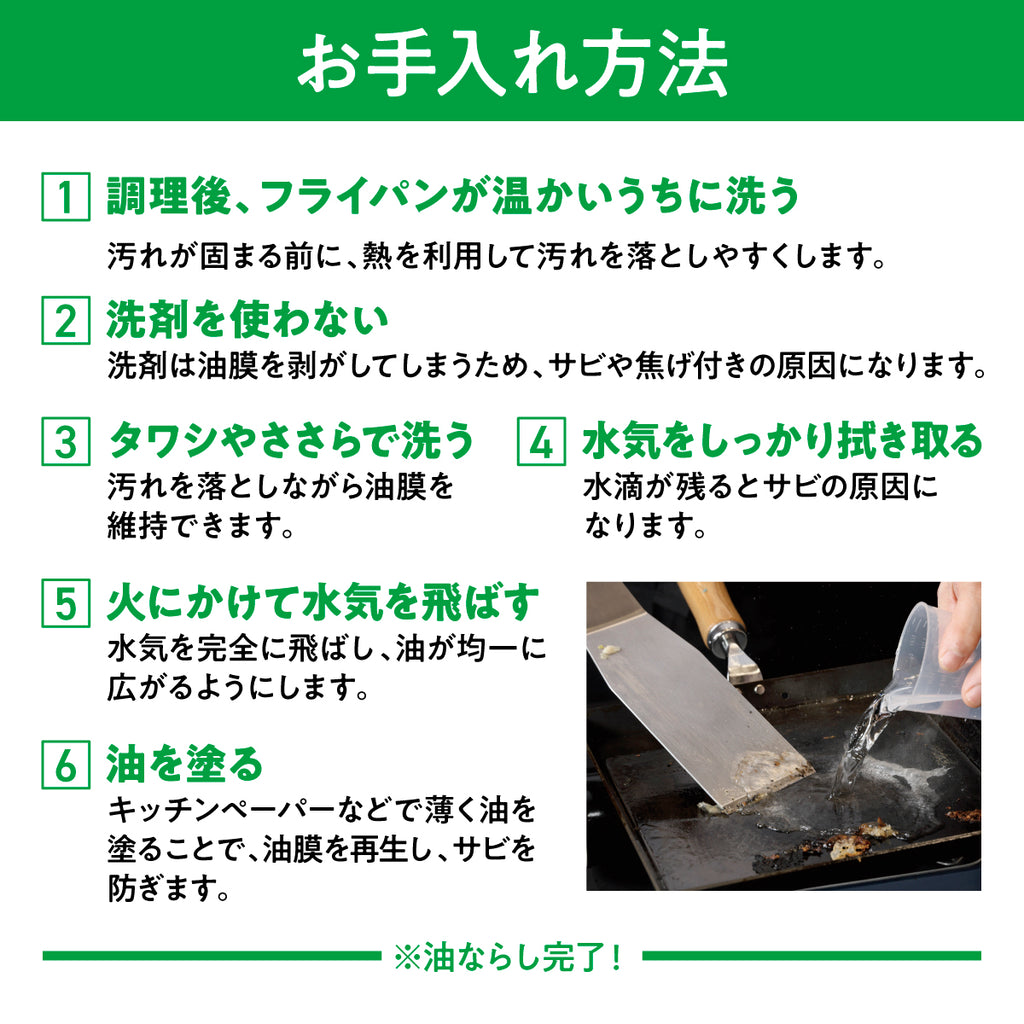 お手入れ方法

1 調理後、フライパンが温かいうちに洗う
汚れが固まる前に、熱を利用して汚れを落としやすくします。

2 洗剤を使わない
洗剤は油膜を剥がしてしまうため、サビや焦げ付きの原因になります。

3 タワシやささらで洗う
汚れを落としながら油膜を維持できます。

4 水気をしっかり拭き取る
水滴が残るとサビの原因になります。

5 火にかけて水気を飛ばす
水気を完全に飛ばし、油が均一に広がるようにします。

6 油を塗る
キッチンペーパーなどで薄く油を塗ることで、油膜を再生し、サビを防ぎます。

※油ならし完了！