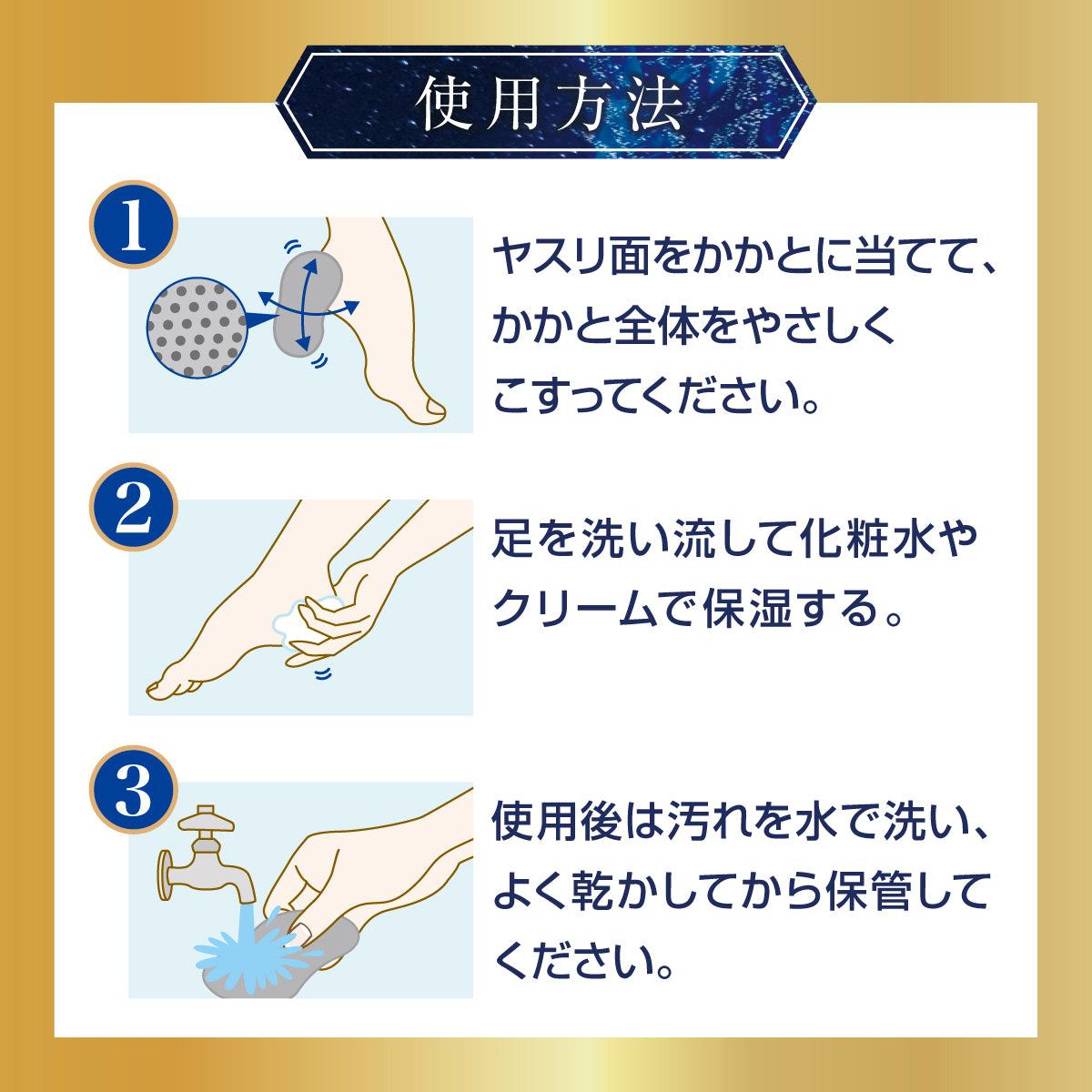 使用方法

1

ヤスリ面をかかとに当てて、かかと全体をやさしくこすってください。

2

足を洗い流して化粧水やクリームで保湿する。

3

使用後は汚れを水で洗い、よく乾かしてから保管してください。