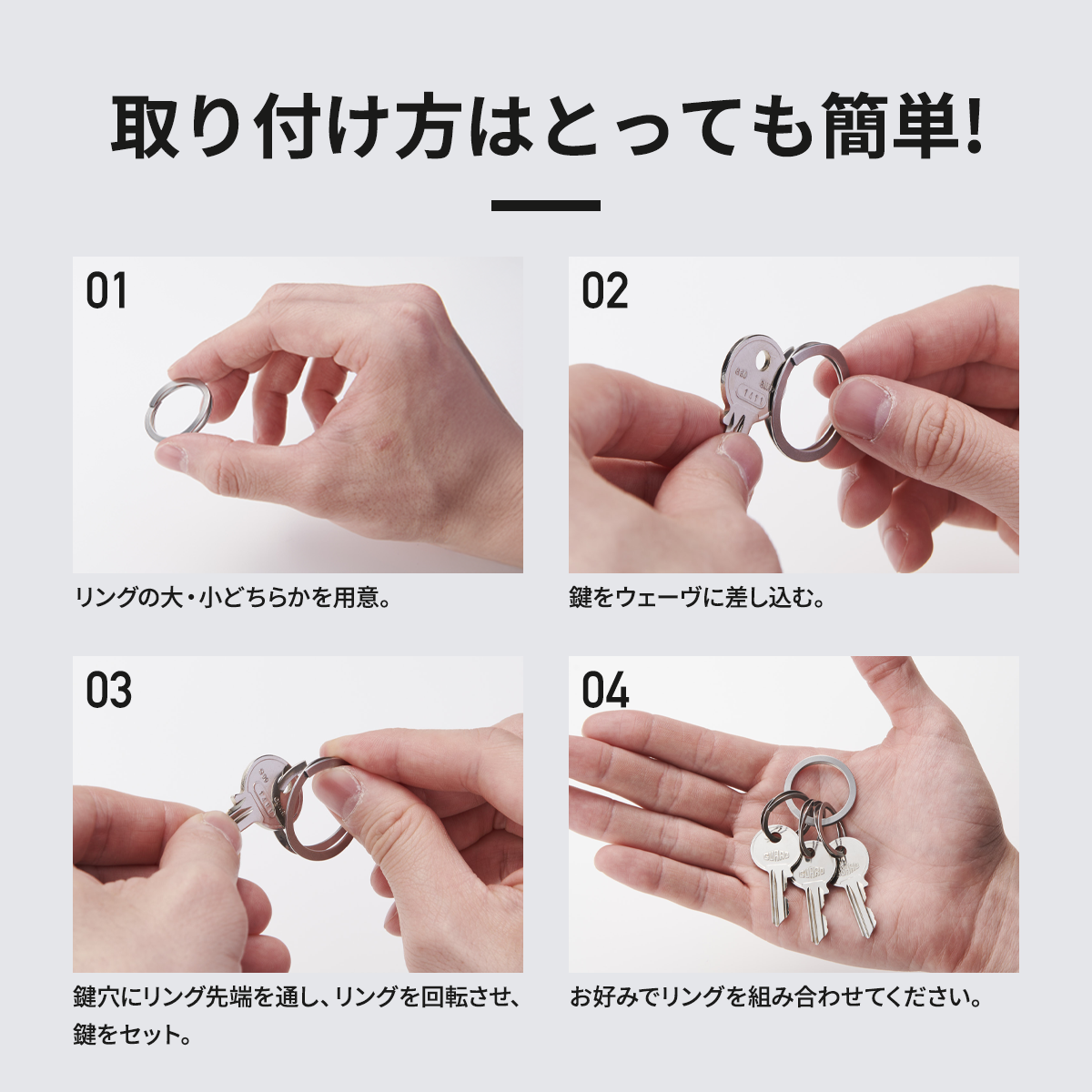 取り付け方はとっても簡単!

01

リングの大・小どちらかを用意。

02

鍵をウェーヴに差し込む。

03

鍵穴にリング先端を通し、リングを回転させ、鍵をセット。

04

お好みでリングを組み合わせてください。