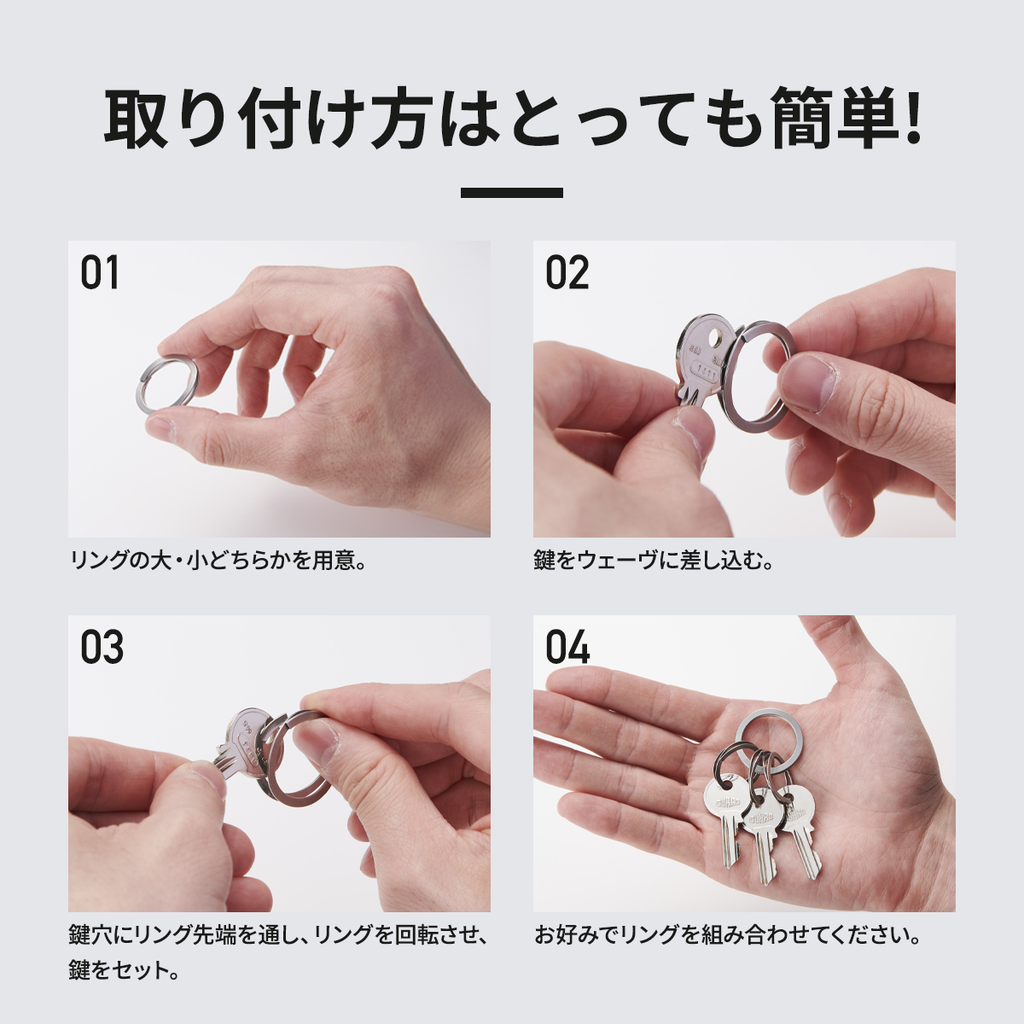 取り付け方はとっても簡単!

01

リングの大・小どちらかを用意。

02

鍵をウェーヴに差し込む。

03

鍵穴にリング先端を通し、リングを回転させ、鍵をセット。

04

お好みでリングを組み合わせてください。