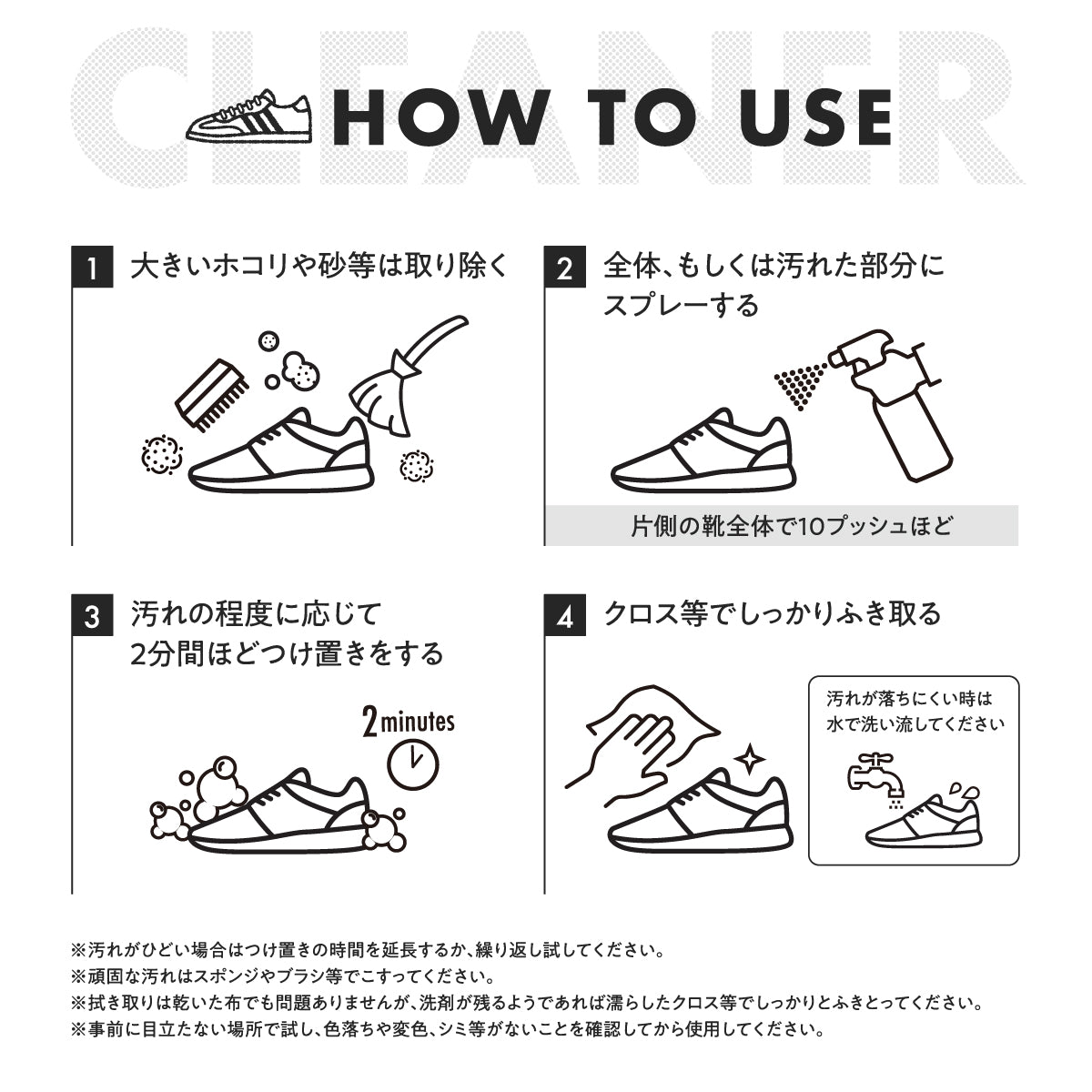 CLEANER

HOW TO USE

1 大きいホコリや砂等は取り除く

2 全体、もしくは汚れた部分にスプレーする

片側の靴全体で10プッシュほど

3 汚れの程度に応じて2分間ほどつけ置きをする

2 minutes

4 クロス等でしっかりふき取る

汚れが落ちにくい時は水で洗い流してください

※汚れがひどい場合はつけ置きの時間を延長するか、繰り返し試してください。
※頑固な汚れはスポンジやブラシ等でこすってください。
※拭き取りは乾いた布でも問題ありませんが、洗剤が残るようであれば濡らしたクロス等でしっかりとふきとってください。
※事前に目立たない場所で試し、色落ちや変色、シミ等がないことを確認してから使用してください。