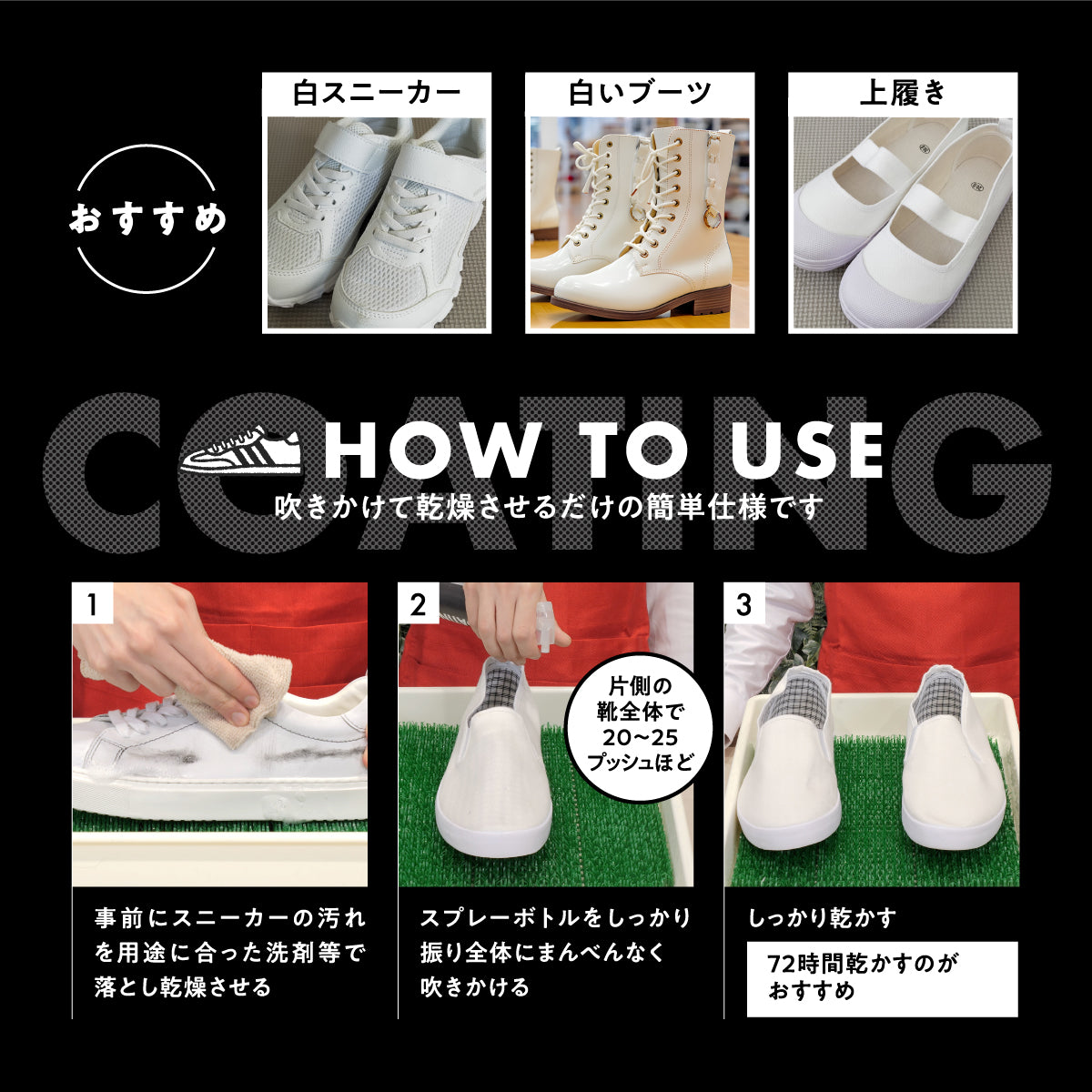 おすすめ

白スニーカー

白いブーツ

上履き

COATING

HOW TO USE

吹きかけて乾燥させるだけの簡単仕様です

1

事前にスニーカーの汚れを用途に合った洗剤等で落とし乾燥させる

2

片側の靴全体で20〜25プッシュほど

スプレーボトルをしっかり振り全体にまんべんなく吹きかける

3

しっかり乾かす

72時間乾かすのがおすすめ