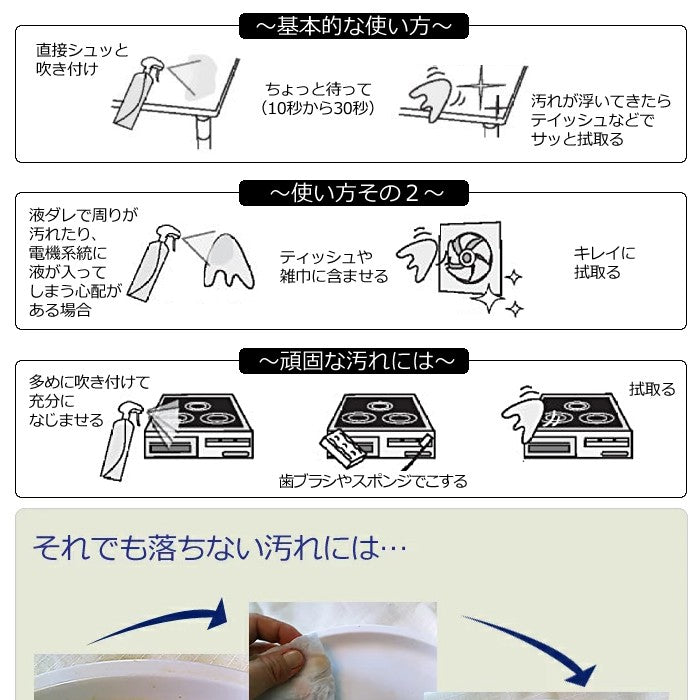 ～基本的な使い方～

直接シュッと吹き付け

ちょっと待って（10秒から30秒）

汚れが浮いてきたらテイッシュなどでサッと拭取る

～使い方その２～

液ダレで周りが汚れたり、電機系統に液が入ってしまう心配がある場合

ティッシュや雑巾に含ませる

キレイに拭取る

～頑固な汚れには～

多めに吹き付けて充分になじませる

歯ブラシやスポンジでこする

拭取る

それでも落ちない汚れには…