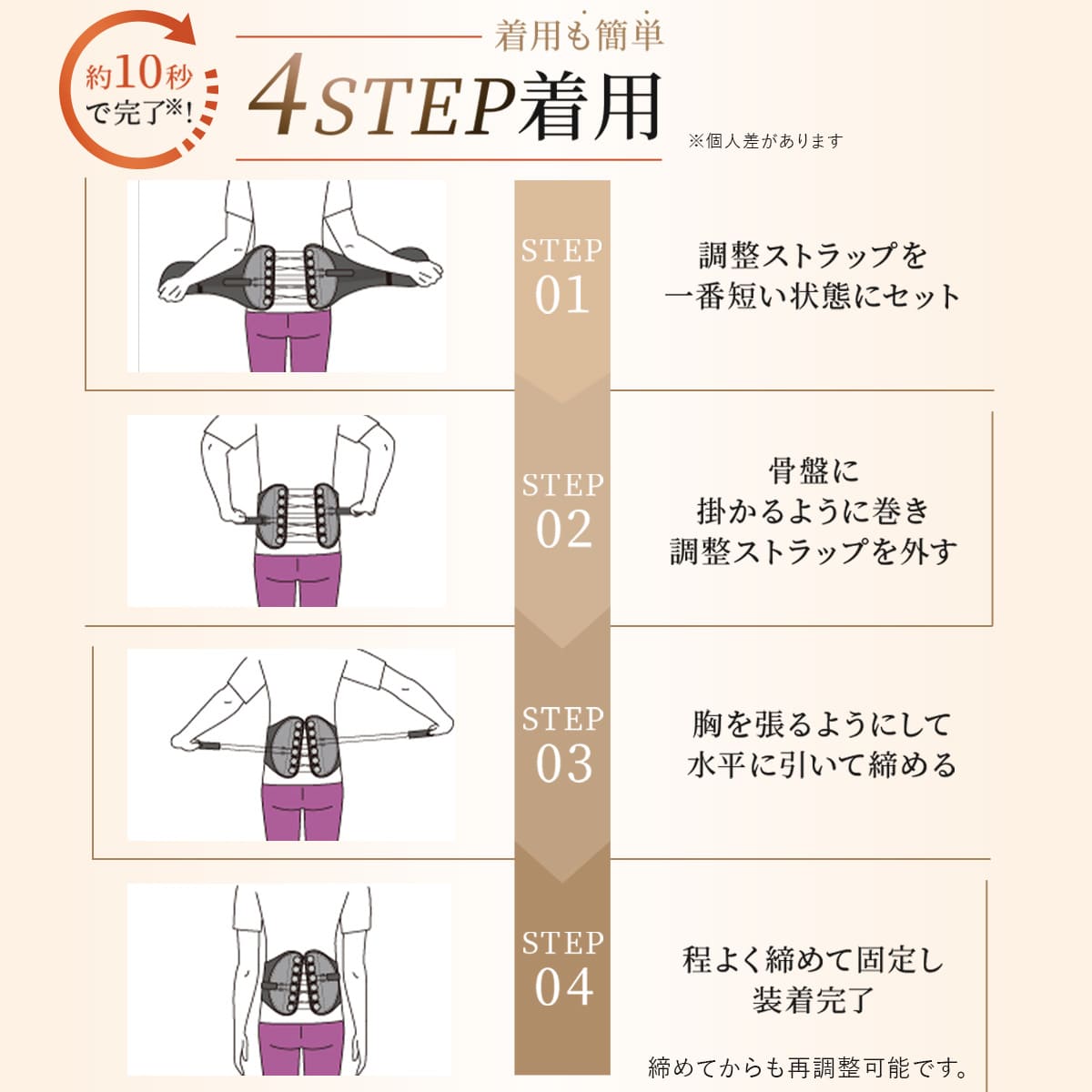 約10秒で完了※!

着用も簡単

4STEP着用

※個人差があります

STEP 01

調整ストラップを一番短い状態にセット

STEP 02

骨盤に掛かるように巻き調整ストラップを外す

STEP 03

胸を張るようにして水平に引いて締める

STEP 04

程よく締めて固定し装着完了

締めてからも再調整可能です。