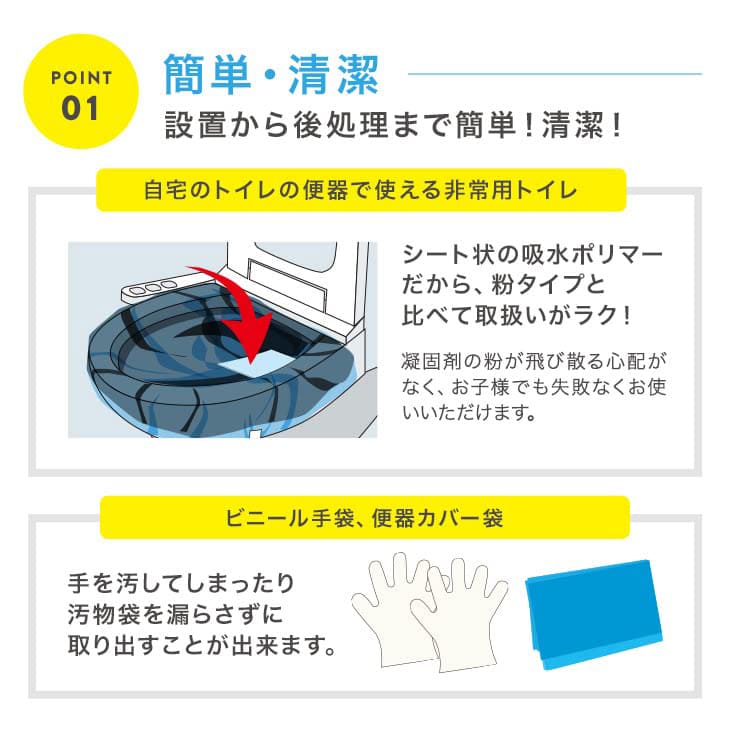 POINT 01

簡単・清潔

設置から後処理まで簡単！清潔！

自宅のトイレの便器で使える非常用トイレ

シート状の吸水ポリマーだから、粉タイプと比べて取扱いがラク！

凝固剤の粉が飛び散る心配がなく、お子様でも失敗なくお使いいただけます。

ビニール手袋、便器カバー袋

手を汚してしまったり汚物袋を漏らさずに取り出すことが出来ます。