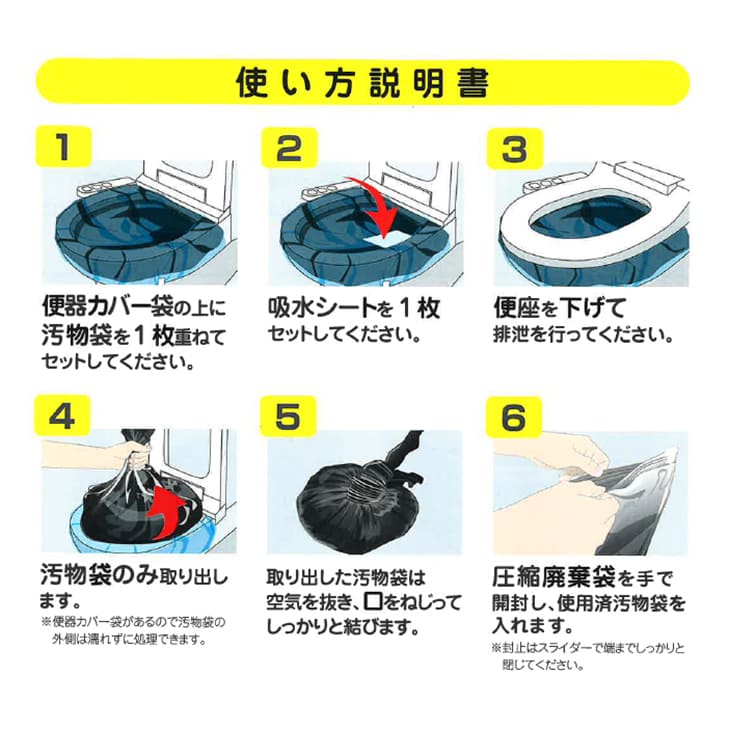 使い方説明書

1

便器カバー袋の上に汚物袋を１枚重ねてセットしてください。

2

吸水シートを１枚セットしてください。

3

便座を下げて排泄を行ってください。

4

汚物袋のみ取り出します。

※便器カバー袋があるので汚物袋の外側は濡れずに処理できます。

5

取り出した汚物袋は空気を抜き、口をねじってしっかりと結びます。

6

圧縮廃棄袋を手で開封し、使用済汚物袋を入れます。

※封止はスライダーで端までしっかりと閉じてください。