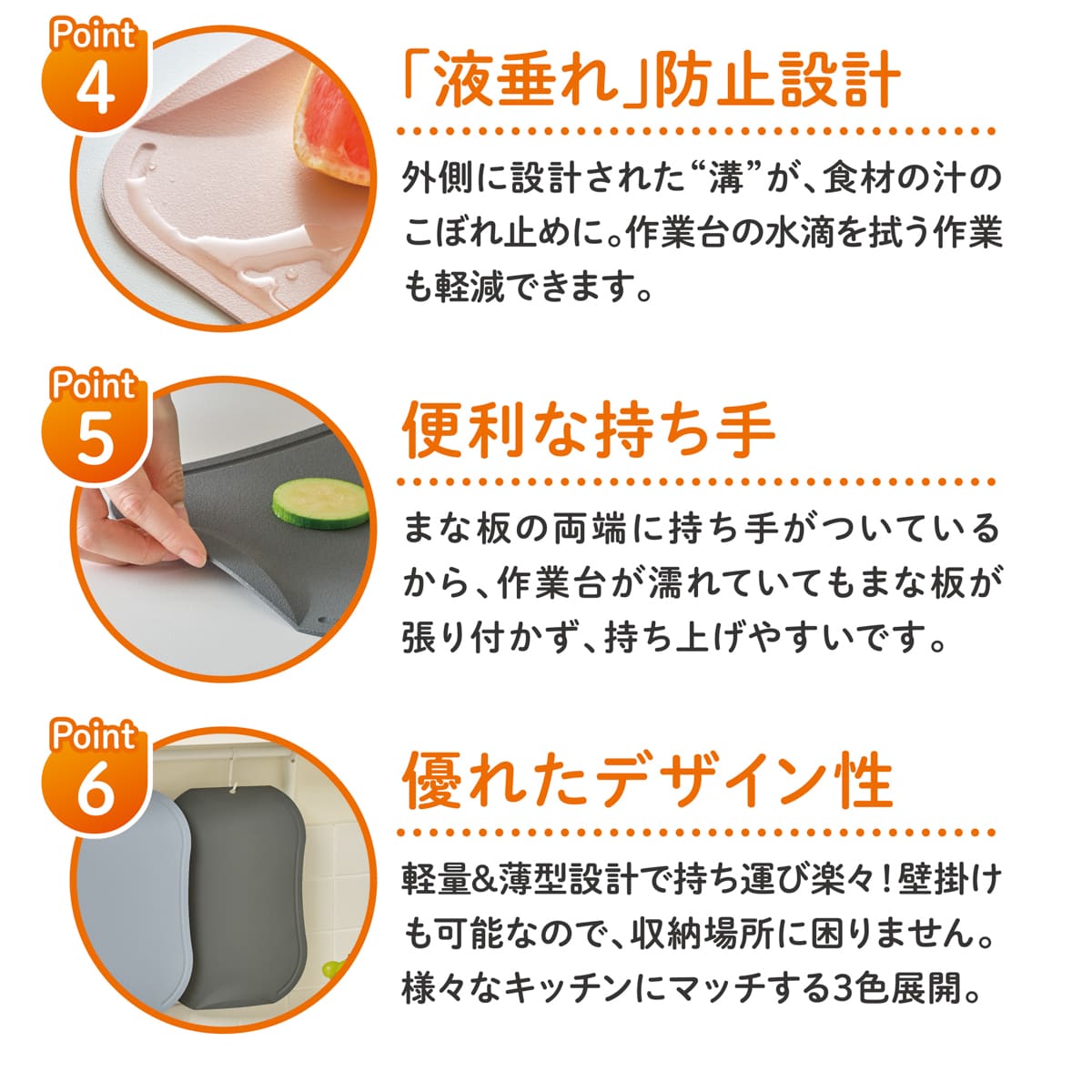 Point 4

「液垂れ」防止設計

外側に設計された“溝”が、食材の汁のこぼれ止めに。作業台の水滴を拭う作業も軽減できます。

Point 5

便利な持ち手

まな板の両端に持ち手がついているから、作業台が濡れていてもまな板が張り付かず、持ち上げやすいです。

Point 6

優れたデザイン性

軽量&薄型設計で持ち運び楽々！壁掛けも可能なので、収納場所に困りません。様々なキッチンにマッチする3色展開。