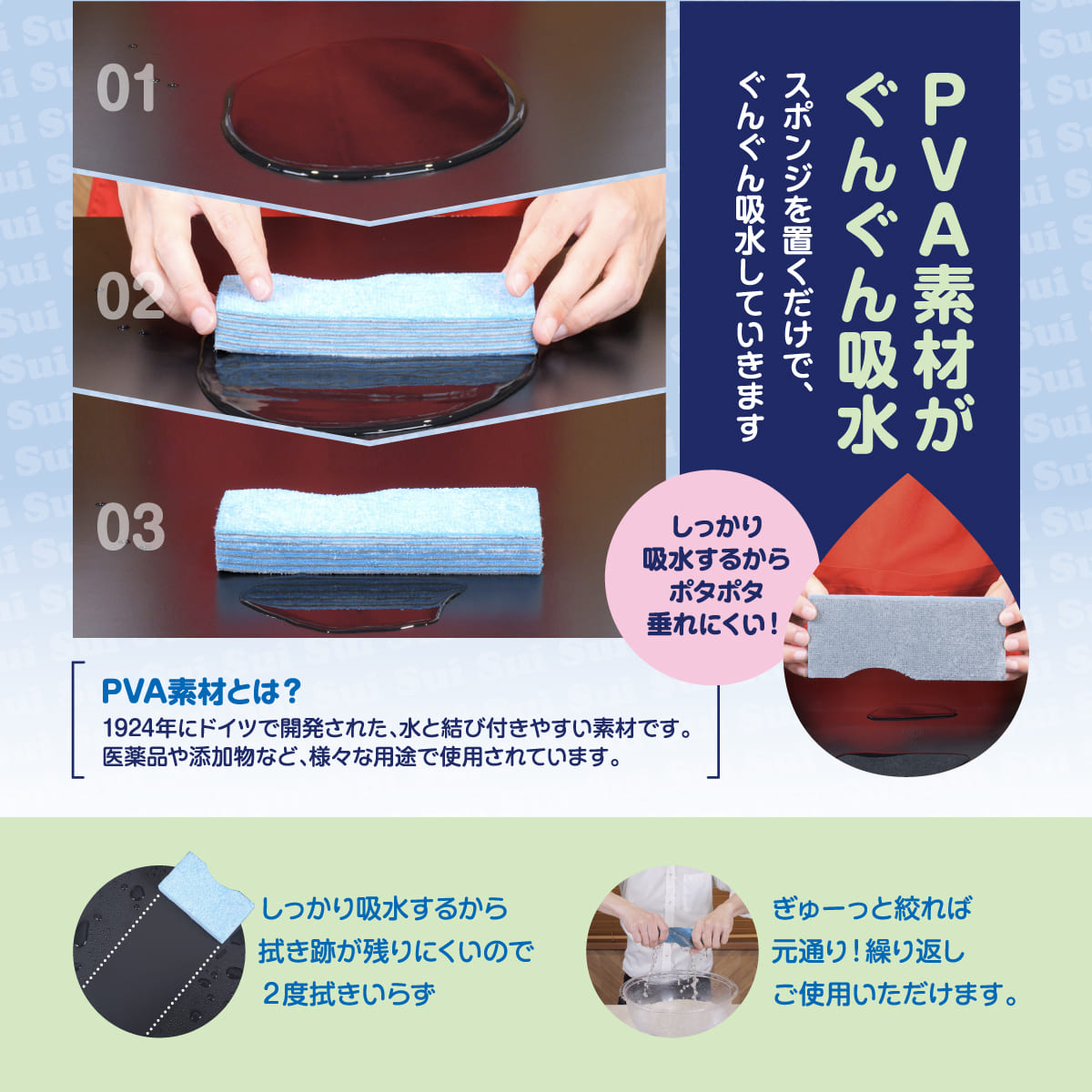 01

02

03

PVA素材がぐんぐん吸水

スポンジを置くだけで、ぐんぐん吸水していきます

しっかり吸水するからポタポタ垂れにくい！

PVA素材とは？
1924年にドイツで開発された、水と結び付きやすい素材です。医薬品や添加物など、様々な用途で使用されています。

しっかり吸水するから拭き跡が残りにくいので2度拭きいらず

ぎゅーっと絞れば元通り！繰り返しご使用いただけます。