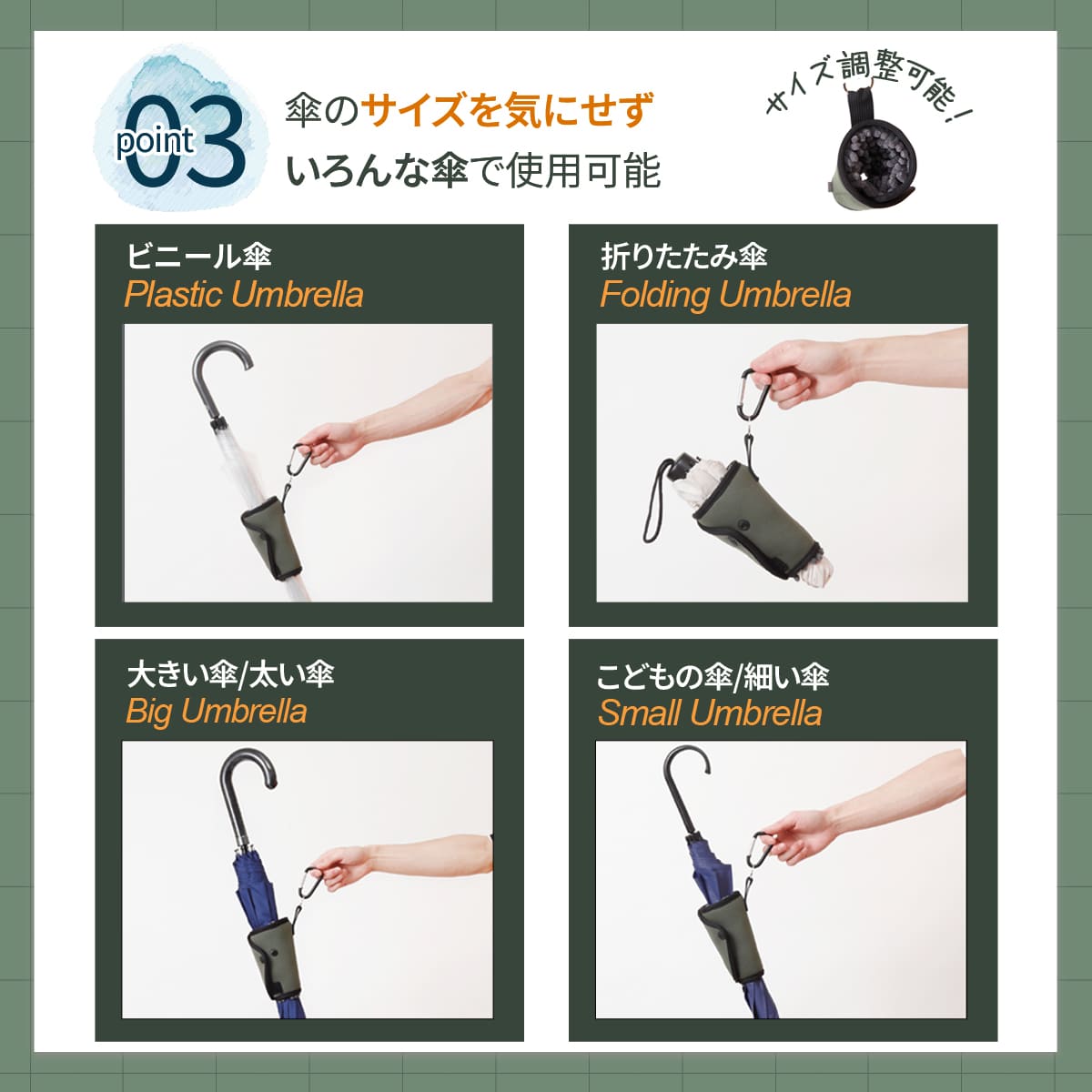 point 03

傘のサイズを気にせず
いろんな傘で使用可能

サイズ調整可能！

ビニール傘
Plastic Umbrella

折りたたみ傘
Folding Umbrella

大きい傘/太い傘
Big Umbrella

こどもの傘/細い傘
Small Umbrella