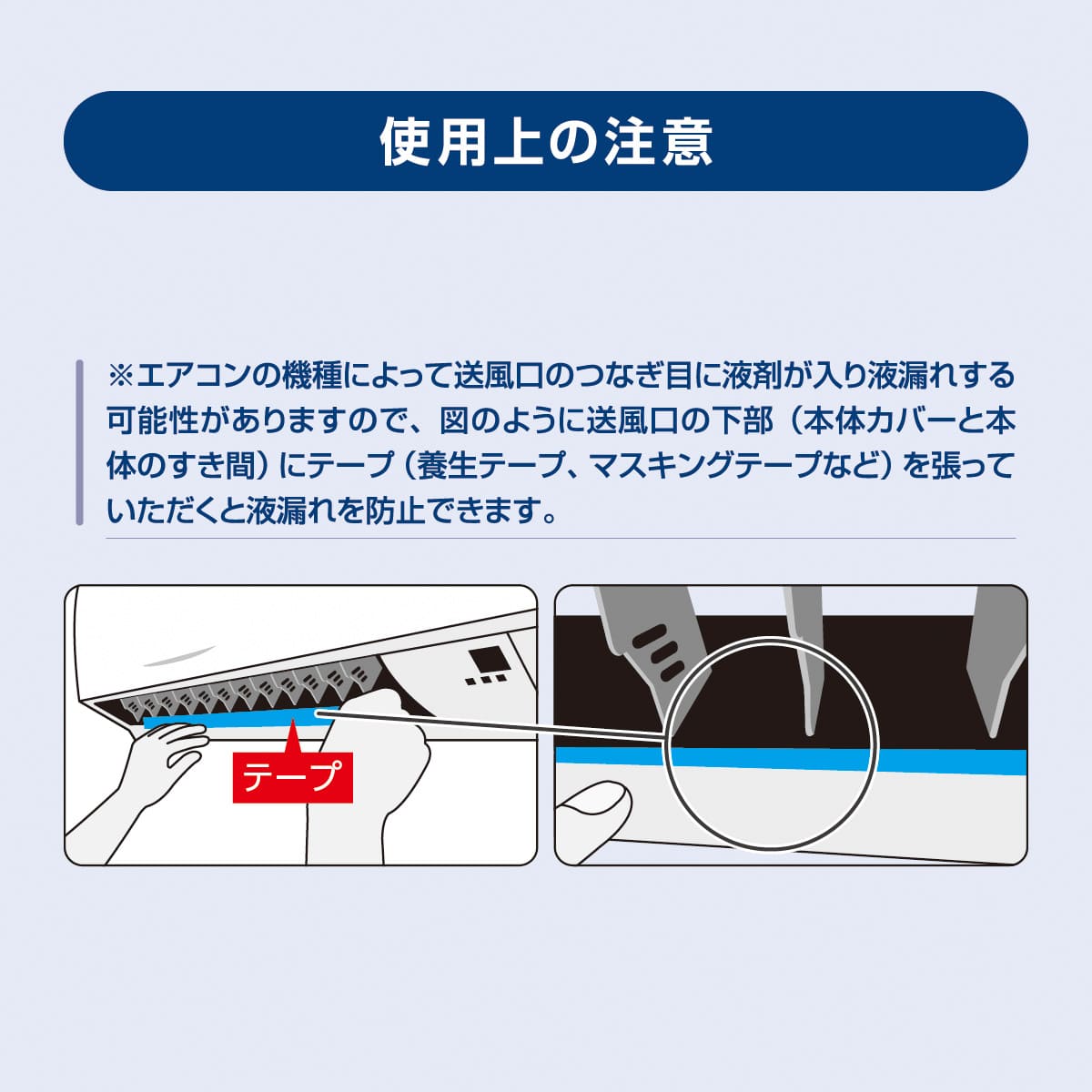 使用上の注意

※エアコンの機種によって送風口のつなぎ目に液剤が入り液漏れする可能性がありますので、図のように送風口の下部（本体カバーと本体のすき間）にテープ（養生テープ、マスキングテープなど）を張っていただくと液漏れを防止できます。

テープ