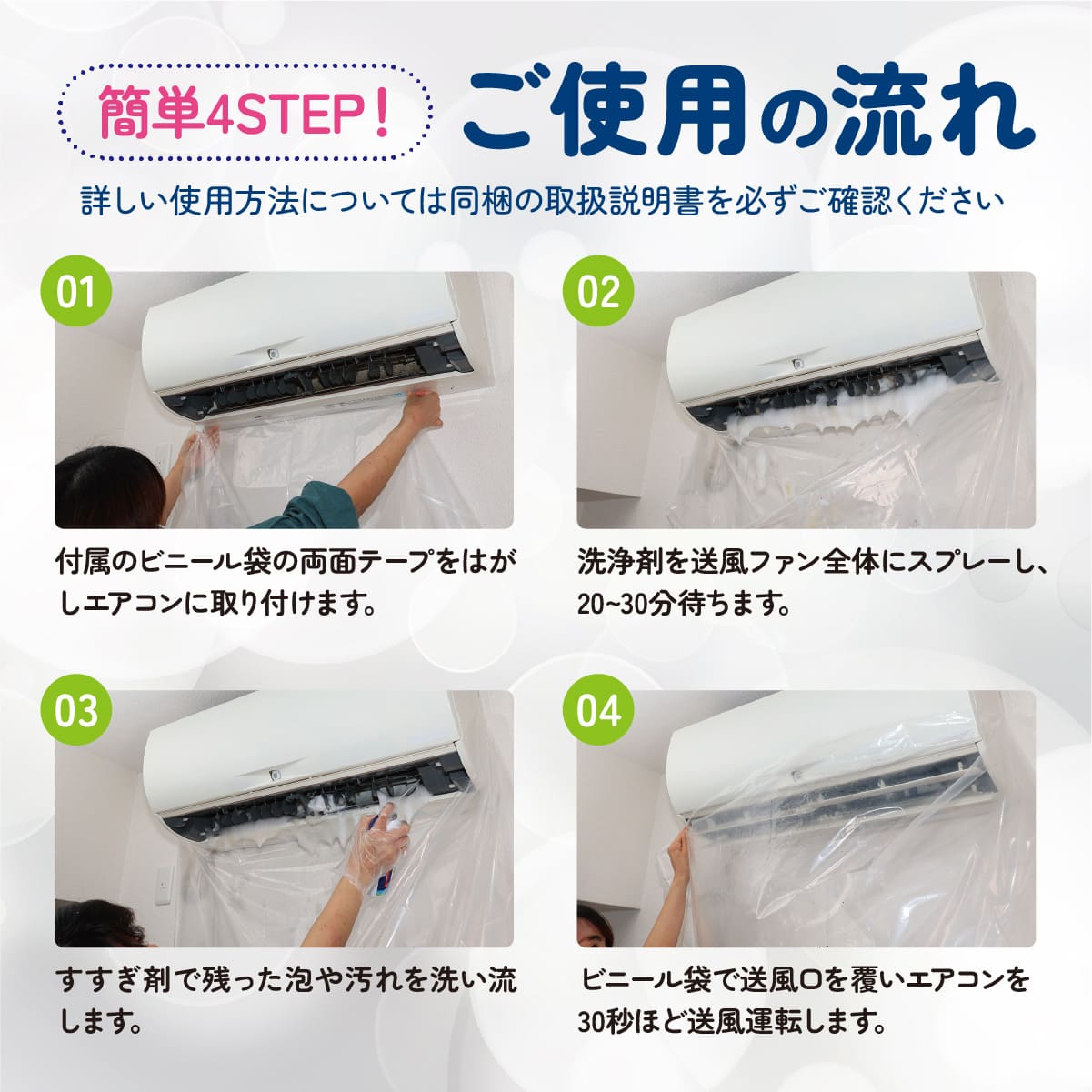 簡単4STEP！ ご使用の流れ

詳しい使用方法については同梱の取扱説明書を必ずご確認ください

01

付属のビニール袋の両面テープをはがしエアコンに取り付けます。

02

洗浄剤を送風ファン全体にスプレーし、20~30分待ちます。

03

すすぎ剤で残った泡や汚れを洗い流します。

04

ビニール袋で送風口を覆いエアコンを30秒ほど送風運転します。