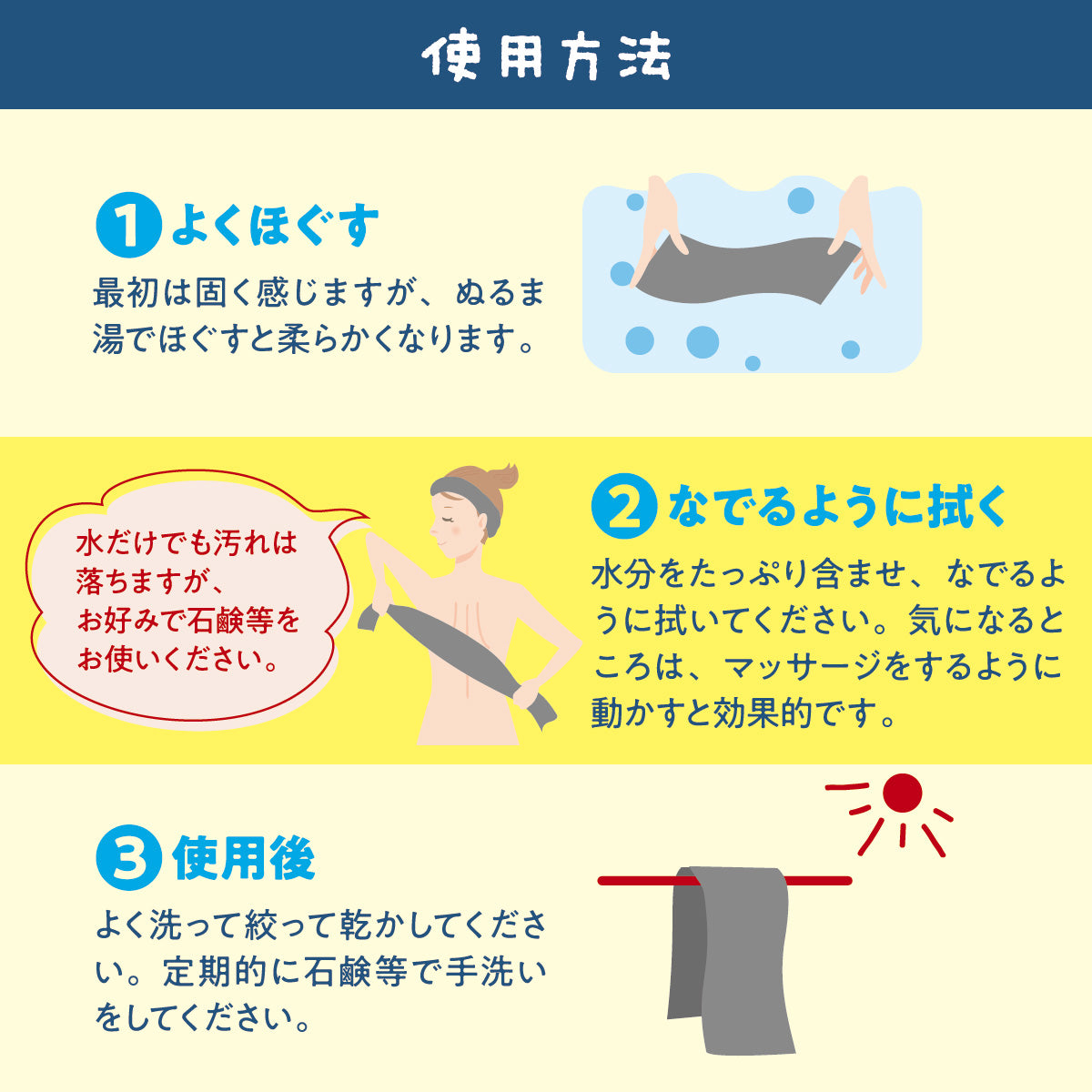 使用方法

1 よくほぐす

最初は固く感じますが、ぬるま湯でほぐすと柔らかくなります。

水だけでも汚れは落ちますが、お好みで石鹸等をお使いください。

2 なでるように拭く

水分をたっぷり含ませ、なでるように拭いてください。気になるところは、マッサージをするように動かすと効果的です。

3 使用後

よく洗って絞って乾かしてください。定期的に石鹸等で手洗いをしてください。