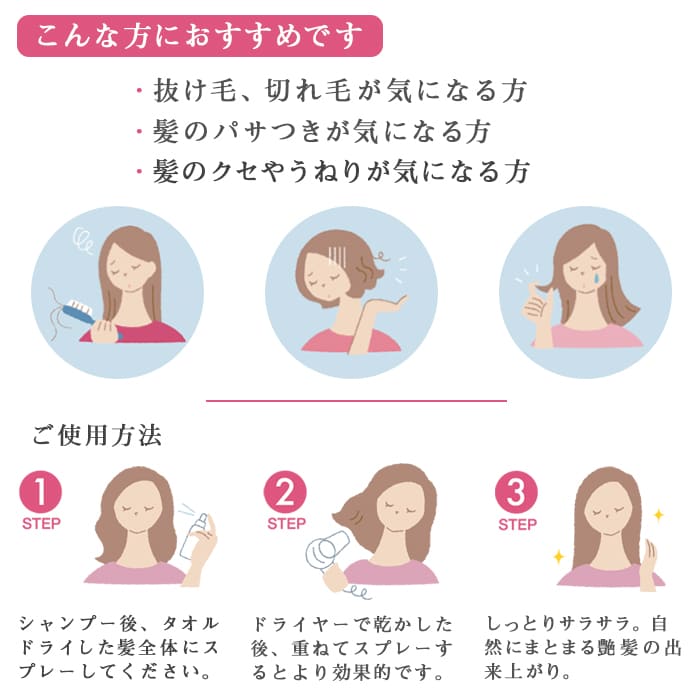 こんな方におすすめです

・抜け毛、切れ毛が気になる方
・髪のパサつきが気になる方
・髪のクセやうねりが気になる方

ご使用方法

1 STEP

シャンプー後、タオルドライした髪全体にスプレーしてください。

2 STEP

ドライヤーで乾かした後、重ねてスプレーするとより効果的です。

3 STEP

しっとりサラサラ。自然にまとまる艶髪の出来上がり。