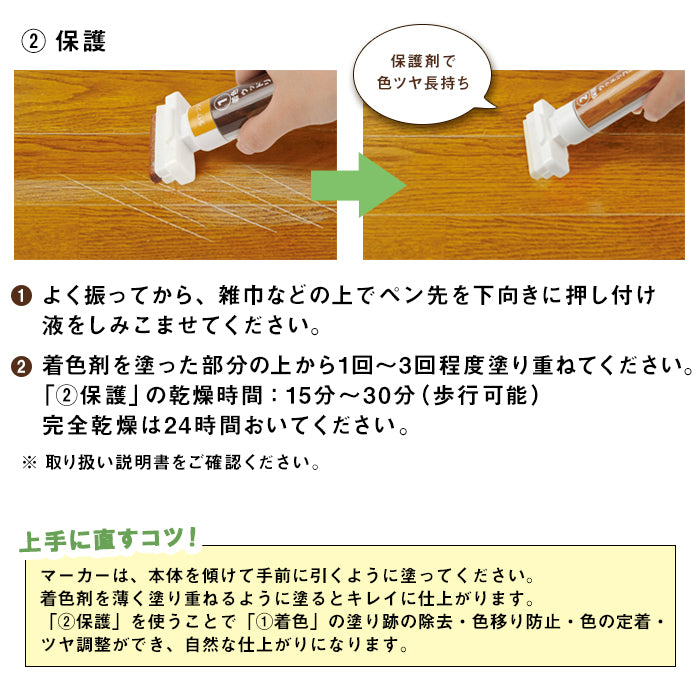 ② 保護

保護剤で
色ツヤ長持ち

❶ よく振ってから、雑巾などの上でペン先を下向きに押し付け液をしみこませてください。

❷ 着色剤を塗った部分の上から1回～3回程度塗り重ねてください。
「②保護」の乾燥時間：15分～30分（歩行可能）
完全乾燥は24時間おいてください。

※ 取り扱い説明書をご確認ください。

上手に直すコツ！

マーカーは、本体を傾けて手前に引くように塗ってください。
着色剤を薄く塗り重ねるように塗るとキレイに仕上がります。
「②保護」を使うことで「①着色」の塗り跡の除去・色移り防止・色の定着・ツヤ調整ができ、自然な仕上がりになります。