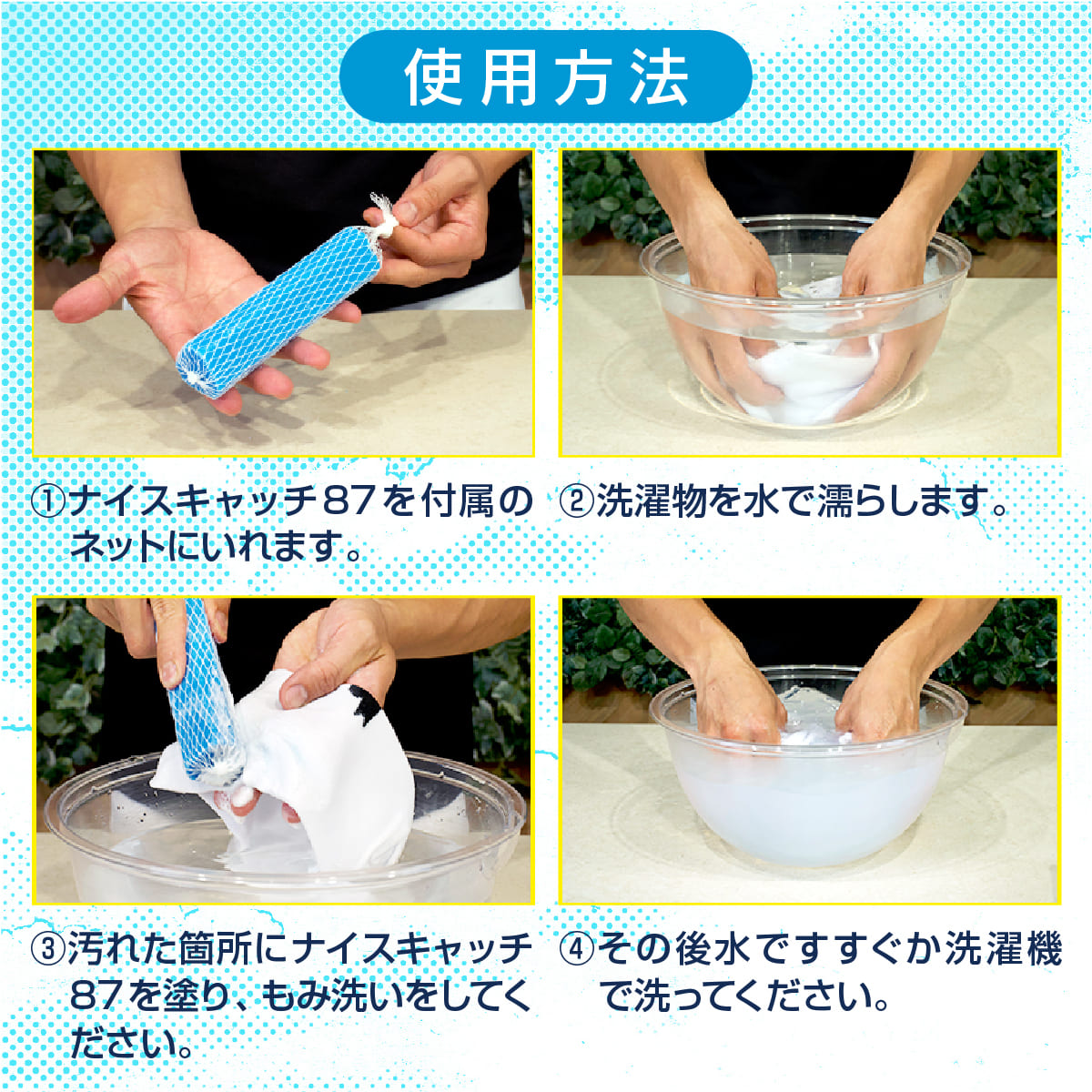 使用方法

①ナイスキャッチ87を付属のネットにいれます。

②洗濯物を水で濡らします。

③汚れた箇所にナイスキャッチ87を塗り、もみ洗いをしてください。

④その後水ですすぐか洗濯機で洗ってください。