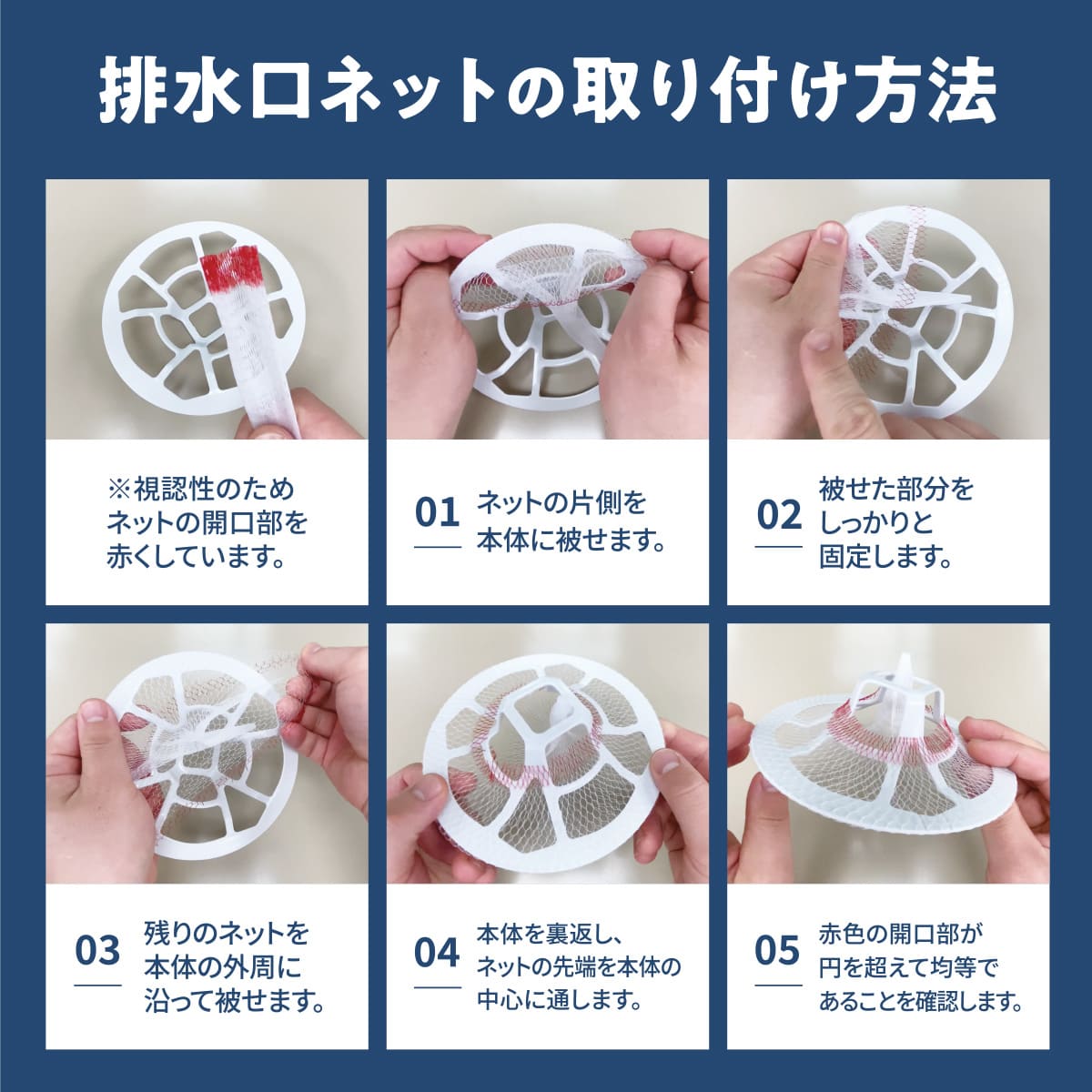 排水口ネットの取り付け方法

※視認性のため
ネットの開口部を
赤くしています。

01
ネットの片側を
本体に被せます。

02
被せた部分を
しっかりと
固定します。

03
残りのネットを
本体の外周に
沿って被せます。

04
本体を裏返し、
ネットの先端を本体の
中心に通します。

05
赤色の開口部が
円を超えて均等で
あることを確認します。