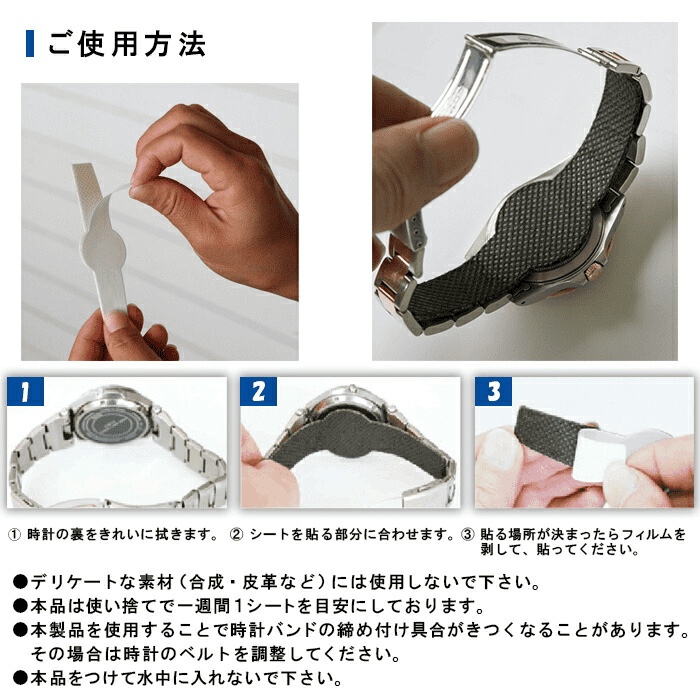 ご使用方法

1

2

3

① 時計の裏をきれいに拭きます。 ② シートを貼る部分に合わせます。 ③ 貼る場所が決まったらフィルムを剥して、貼ってください。

●デリケートな素材（合成・皮革など）には使用しないで下さい。
●本品は使い捨てで一週間1シートを目安にしております。
●本製品を使用することで時計バンドの締め付け具合がきつくなることがあります。その場合は時計のベルトを調整してください。
●本品をつけて水中に入れないで下さい。