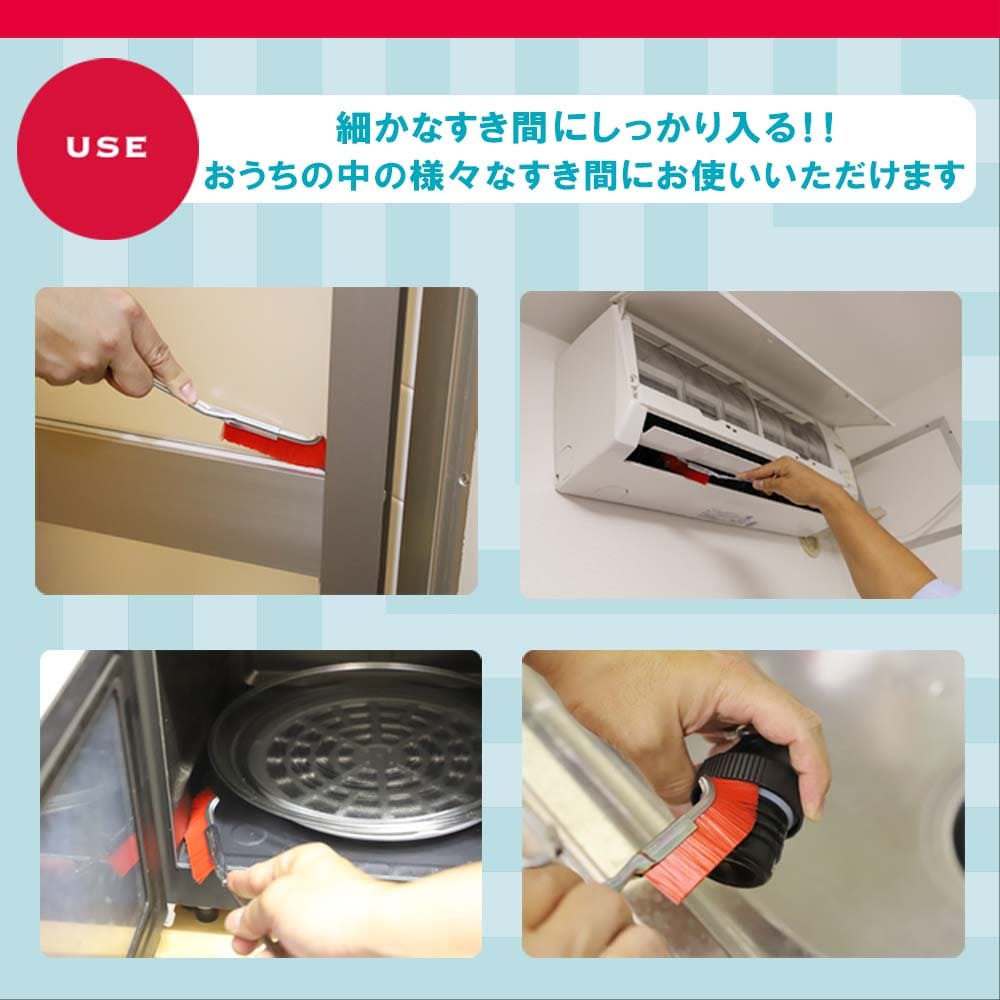 USE

細かなすき間にしっかり入る!!
おうちの中の様々なすき間にお使いいただけます